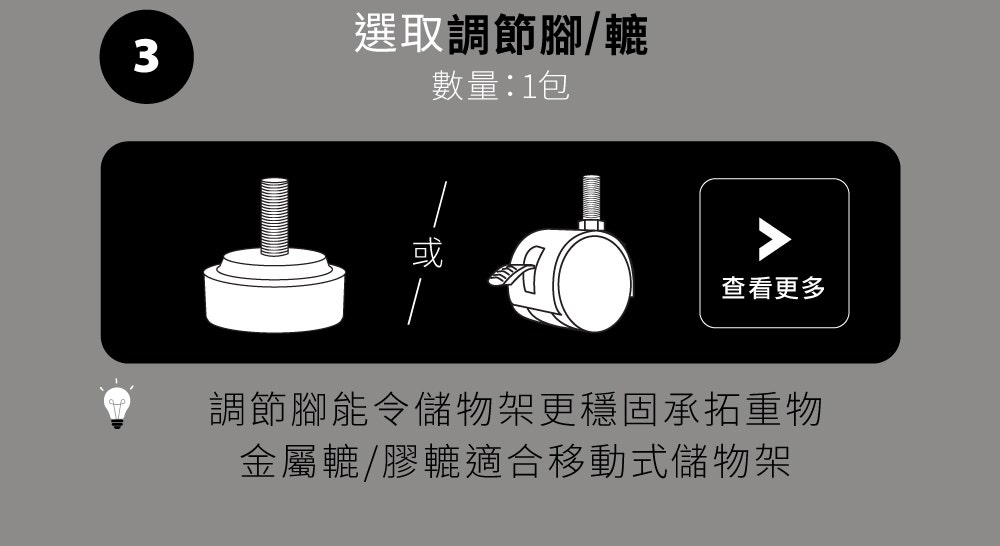 3

選取調節腳/轆
數量:1包

或

查看更多

調節腳能令儲物架更穩固承拓重物
金屬轆/膠轆適合移動式儲物架